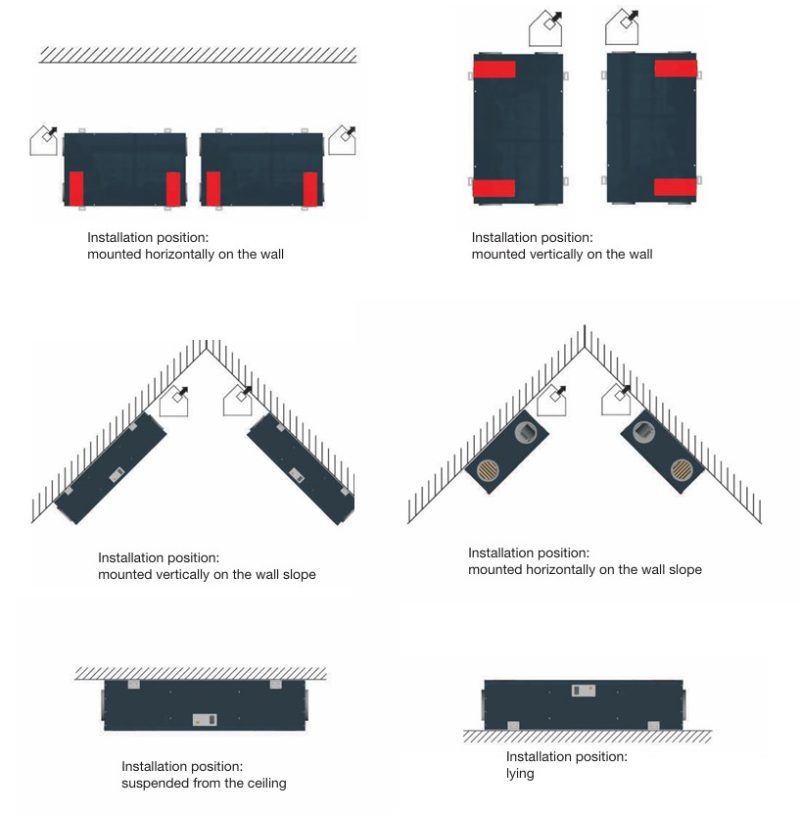 Installation position:
mounted horizontally on the wall

Installation position:
mounted vertically on the wall

Installation position:
mounted vertically on the wall slope

Installation position:
mounted horizontally on the wall slope

Installation position:
suspended from the ceiling

Installation position:
lying